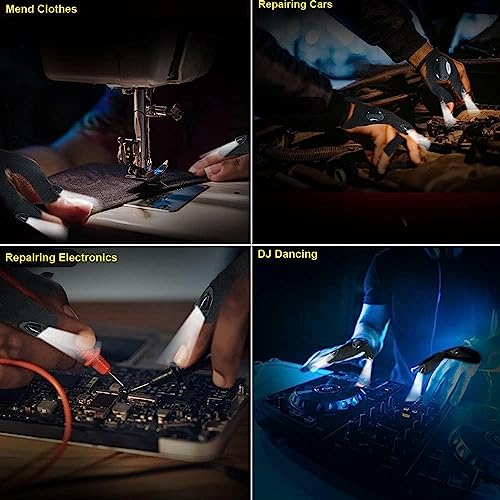 Mend Clothes

Repairing Cars

Repairing Electronics

DJ Dancing