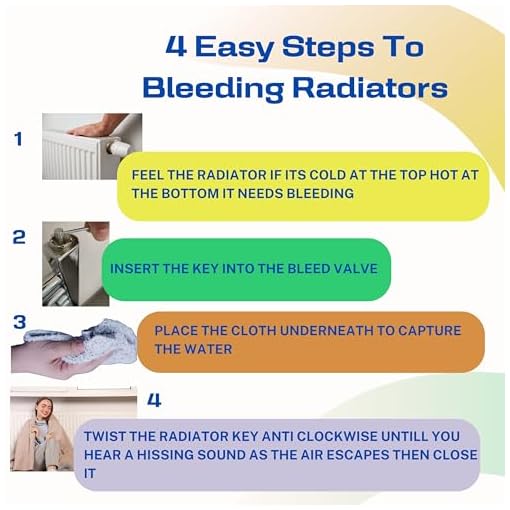 4 Easy Steps To Bleeding Radiators

1

FEEL THE RADIATOR IF ITS COLD AT THE TOP HOT AT THE BOTTOM IT NEEDS BLEEDING

2

INSERT THE KEY INTO THE BLEED VALVE

3

PLACE THE CLOTH UNDERNEATH TO CAPTURE THE WATER

4

TWIST THE RADIATOR KEY ANTI CLOCKWISE UNTILL YOU HEAR A HISSING SOUND AS THE AIR ESCAPES THEN CLOSE IT