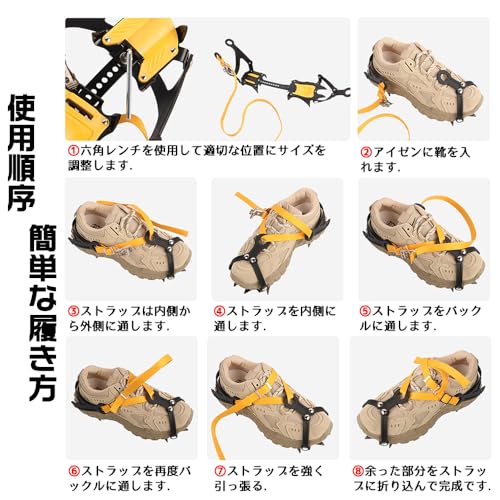 使用順序

簡単な履き方

①六角レンチを使用して適切な位置にサイズを調整します.

②アイゼンに靴を入れます.

③ストラップは内側から外側に通します.

④ストラップを内側に通します.

⑤ストラップをバックルに通します.

⑥ストラップを再度バックルに通します.

⑦ストラップを強く引っ張る.

⑧余った部分をストラップに折り込んで完成です.