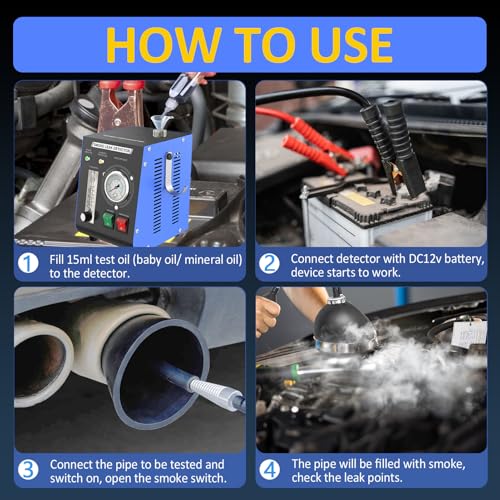 HOW TO USE

SMOKE LEAK DETECTOR

1 Fill 15ml test oil (baby oil/ mineral oil) to the detector.

2 Connect detector with DC12v battery, device starts to work.

3 Connect the pipe to be tested and switch on, open the smoke switch.

4 The pipe will be filled with smoke, check the leak points.