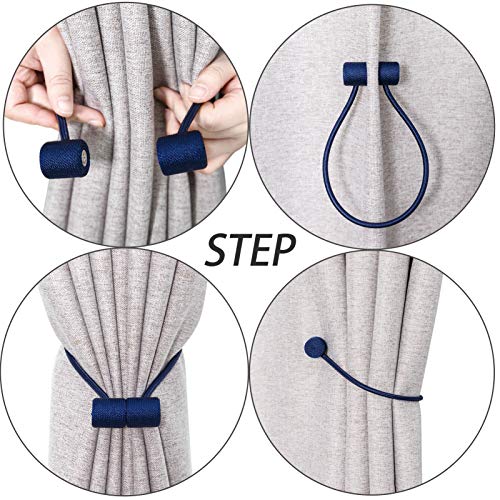 STEP