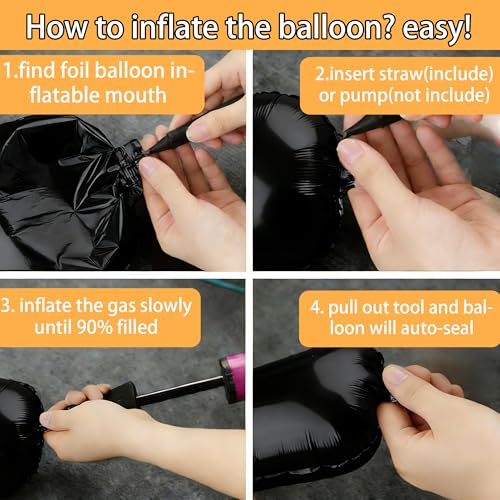 How to inflate the balloon? easy!

1.find foil balloon inflatable mouth

2.insert straw(include) or pump(not include)

3. inflate the gas slowly until 90% filled

4. pull out tool and balloon will auto-seal