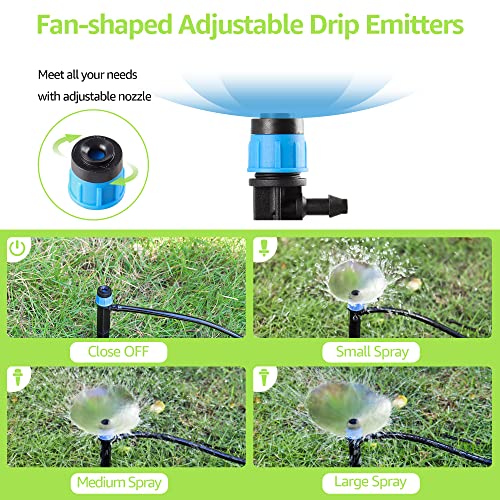 Fan-shaped Adjustable Drip Emitters

Meet all your needs with adjustable nozzle

Close OFF

Small Spray

Medium Spray

Large Spray