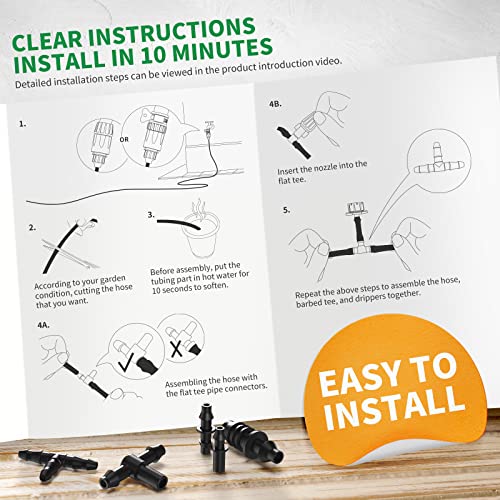 CLEAR INSTRUCTIONS
INSTALL IN 10 MINUTES

Detailed installation steps can be viewed in the product introduction video.

1.

OR

2.

According to your garden condition, cutting the hose that you want.

3.

Before assembly, put the tubing part in hot water for 10 seconds to soften.

4A.

Assembling the hose with the flat tee pipe connectors.

4B.

Insert the nozzle into the flat tee.

5.

Repeat the above steps to assemble the hose, barbed tee, and drippers together.

EASY TO INSTALL