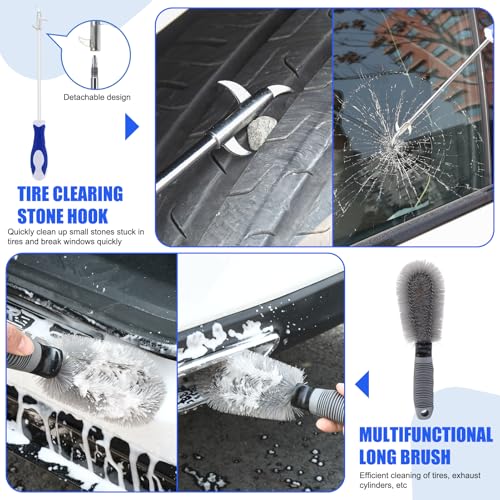 Detachable design

TIRE CLEARING STONE HOOK

Quickly clean up small stones stuck in tires and break windows quickly

MULTIFUNCTIONAL LONG BRUSH

Efficient cleaning of tires, exhaust cylinders, etc