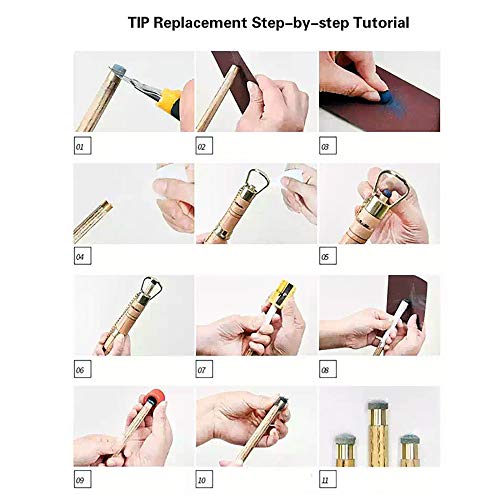 TIP Replacement Step-by-step Tutorial

01

02

03

04

05

06

07

08

09

10

11