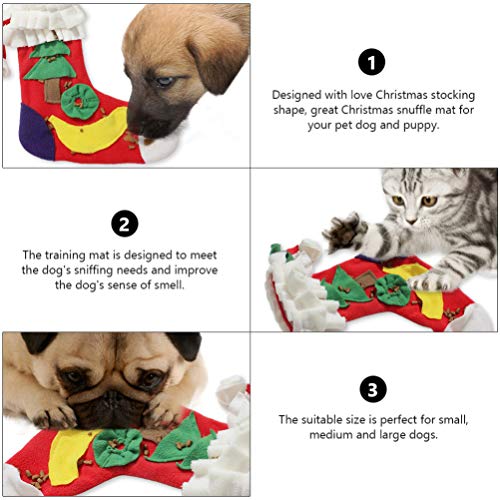 1

Designed with love Christmas stocking shape, great Christmas snuffle mat for your pet dog and puppy.

2

The training mat is designed to meet the dog's sniffing needs and improve the dog's sense of smell.

3

The suitable size is perfect for small, medium and large dogs.