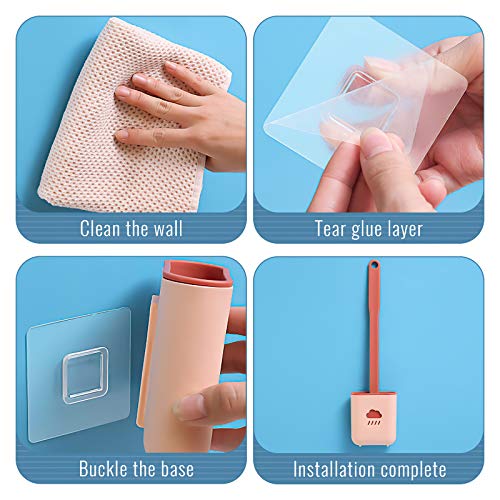 Clean the wall

Tear glue layer

Buckle the base

Installation complete