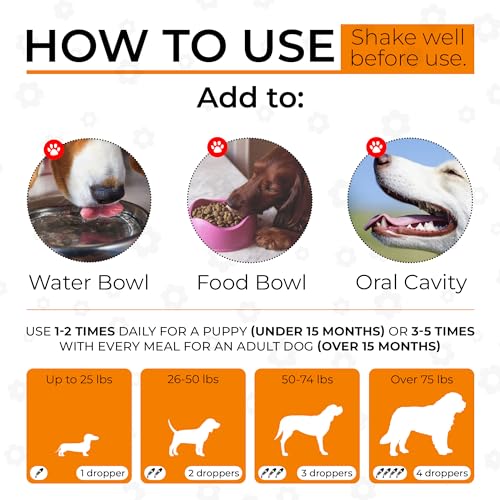 HOW TO USE

Shake well before use.

Add to:

Water Bowl

Food Bowl

Oral Cavity

USE 1-2 TIMES DAILY FOR A PUPPY (UNDER 15 MONTHS) OR 3-5 TIMES WITH EVERY MEAL FOR AN ADULT DOG (OVER 15 MONTHS)

Up to 25 lbs

1 dropper

26-50 lbs

2 droppers

50-74 lbs

3 droppers

Over 75 lbs

4 droppers