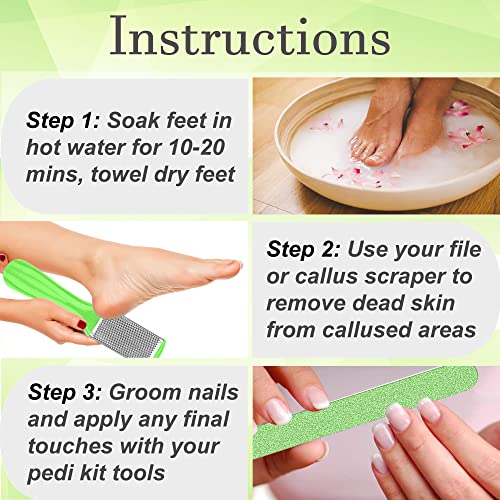 Instructions

Step 1: Soak feet in hot water for 10-20 mins, towel dry feet

Step 2: Use your file or callus scraper to remove dead skin from callused areas

Step 3: Groom nails and apply any final touches with your pedi kit tools