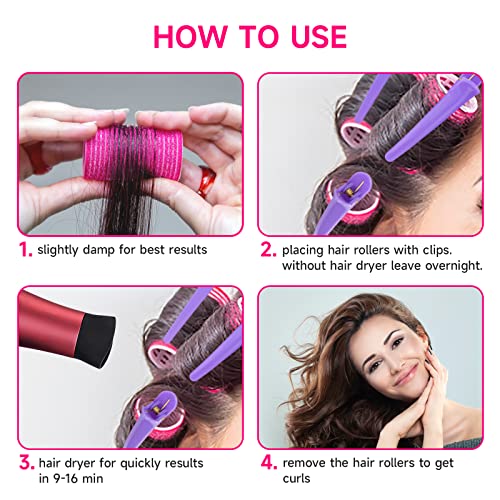 HOW TO USE

1. slightly damp for best results

2. placing hair rollers with clips. without hair dryer leave overnight.

3. hair dryer for quickly results in 9-16 min

4. remove the hair rollers to get curls