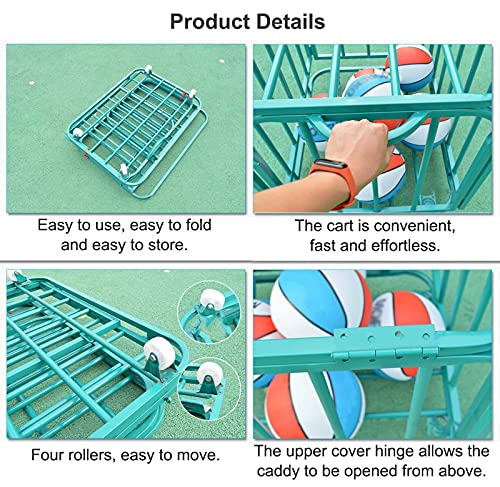 Product Details

Easy to use, easy to fold and easy to store.

The cart is convenient, fast and effortless.

Four rollers, easy to move.

The upper cover hinge allows the caddy to be opened from above.