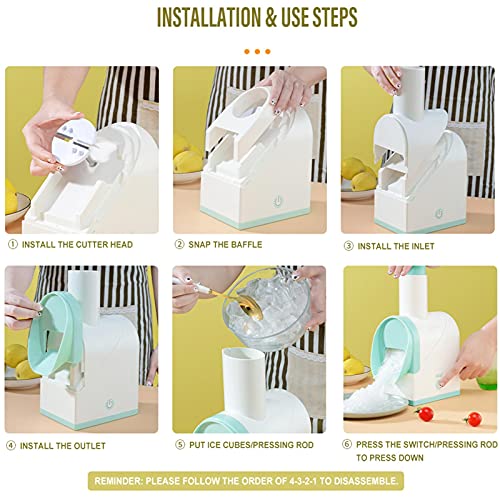 INSTALLATION & USE STEPS

① INSTALL THE CUTTER HEAD

② SNAP THE BAFFLE

③ INSTALL THE INLET

④ INSTALL THE OUTLET

⑤ PUT ICE CUBES/PRESSING ROD

⑥ PRESS THE SWITCH/PRESSING ROD TO PRESS DOWN

REMINDER: PLEASE FOLLOW THE ORDER OF 4-3-2-1 TO DISASSEMBLE.