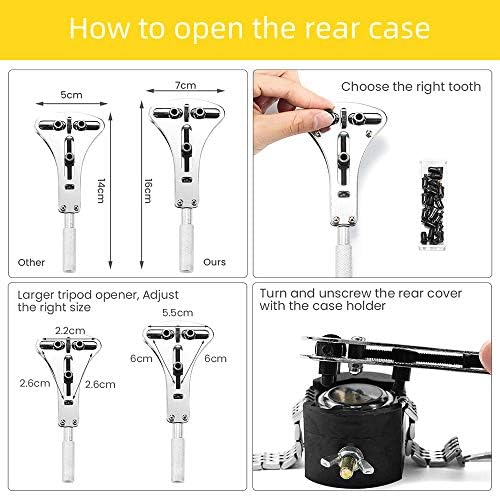 How to open the rear case

5cm

14cm

Other

7cm

16cm

Ours

Choose the right tooth

Larger tripod opener, Adjust the right size

2.2cm

2.6cm

2.6cm

5.5cm

6cm

6cm

Turn and unscrew the rear cover with the case holder