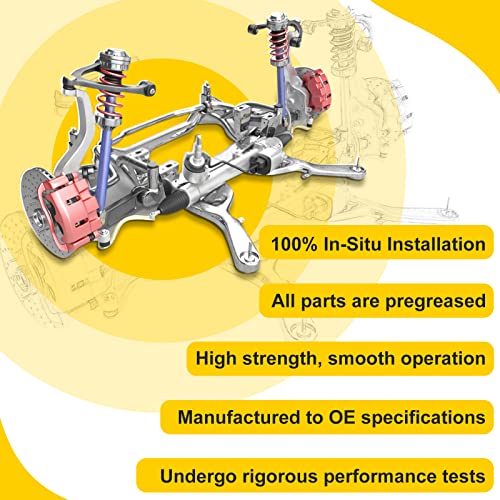 100% In-Situ Installation

All parts are pregreased

High strength, smooth operation

Manufactured to OE specifications

Undergo rigorous performance tests