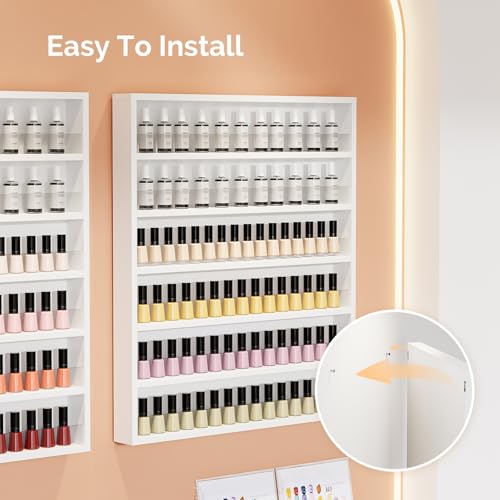 Easy To Install