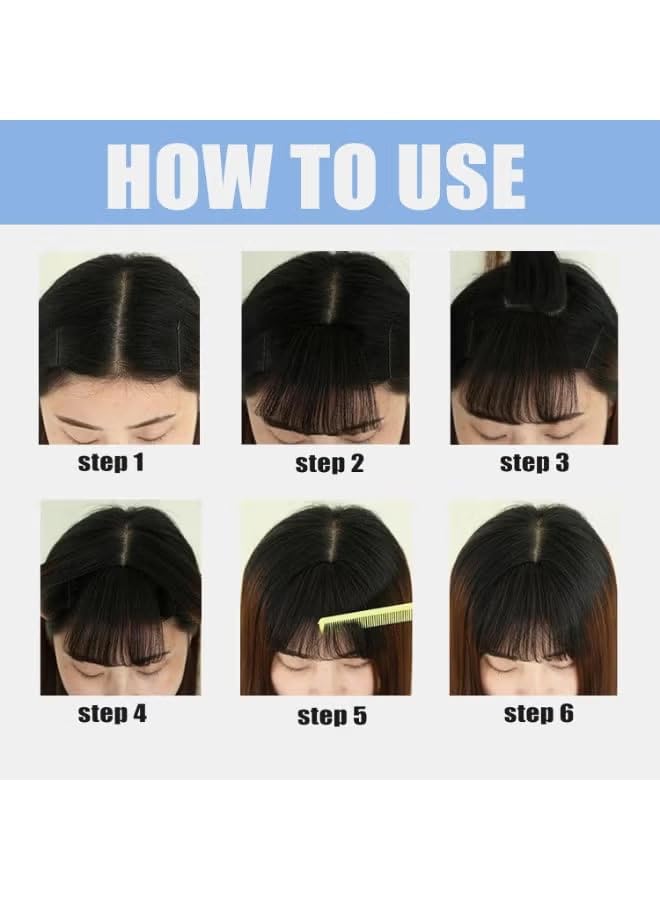 HOW TO USE

step 1

step 2

step 3

step 4

step 5

step 6