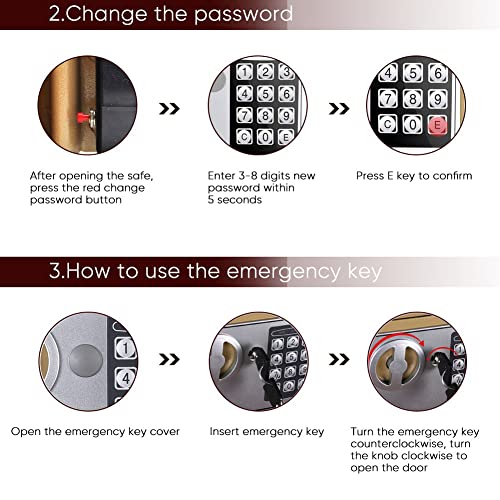 2.Change the password

1 2 3
4 5 6
7 8 9
C 0 E

4 5 6
7 8 9
C 0 E

After opening the safe, press the red change password button

Enter 3-8 digits new password within 5 seconds

Press E key to confirm

3.How to use the emergency key

1
4

Open the emergency key cover

Insert emergency key

Turn the emergency key counterclockwise, turn the knob clockwise to open the door