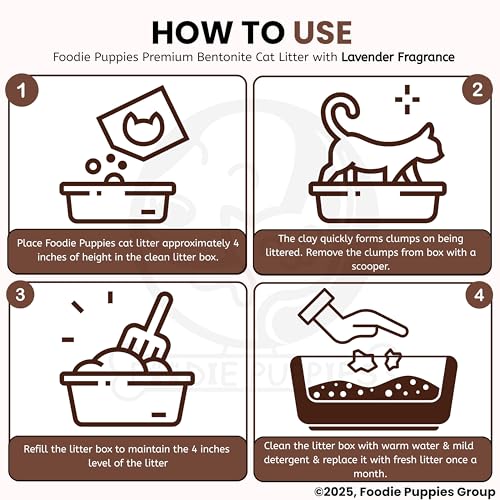 HOW TO USE

Foodie Puppies Premium Bentonite Cat Litter with Lavender Fragrance

1

Place Foodie Puppies cat litter approximately 4 inches of height in the clean litter box.

2

The clay quickly forms clumps on being littered. Remove the clumps from box with a scooper.

3

Refill the litter box to maintain the 4 inches level of the litter

4

Clean the litter box with warm water & mild detergent & replace it with fresh litter once a month.

FOODIE PUPPIES

©2025, Foodie Puppies Group