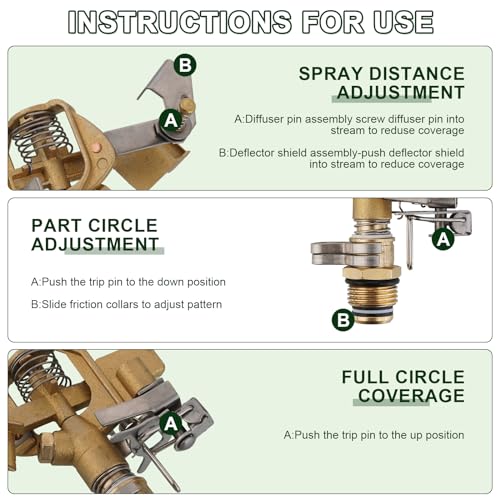 INSTRUCTIONS FOR USE

B

A

SPRAY DISTANCE ADJUSTMENT

A:Diffuser pin assembly screw diffuser pin into stream to reduse coverage

B:Deflector shield assembly-push deflector shield into stream to reduce coverage

PART CIRCLE ADJUSTMENT

A:Push the trip pin to the down position

B:Slide friction collars to adjust pattern

A

B

A

FULL CIRCLE COVERAGE

A:Push the trip pin to the up position