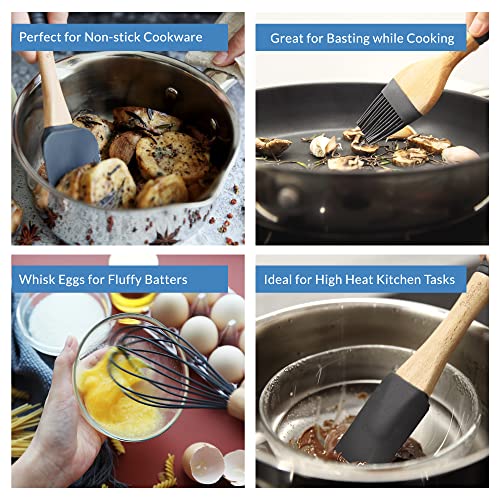 Perfect for Non-stick Cookware

Great for Basting while Cooking

Whisk Eggs for Fluffy Batters

Ideal for High Heat Kitchen Tasks