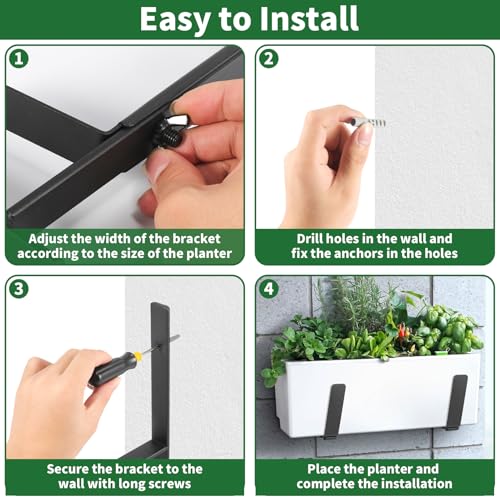 Easy to Install

1
Adjust the width of the bracket according to the size of the planter

2
Drill holes in the wall and fix the anchors in the holes

3
Secure the bracket to the wall with long screws

4
Place the planter and complete the installation