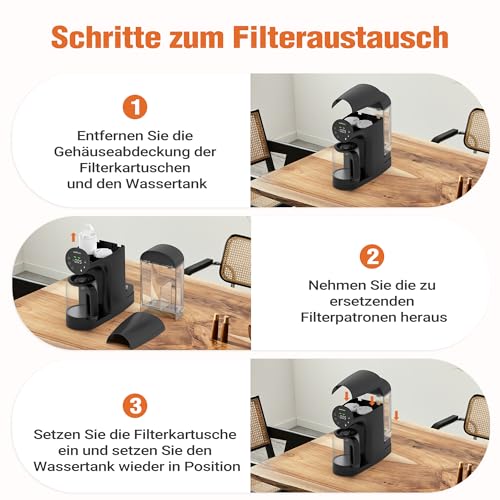 Schritte zum Filteraustausch

1

Entfernen Sie die Gehäuseabdeckung der Filterkartuschen und den Wassertank

2

Nehmen Sie die zu ersetzenden Filterpatronen heraus

3

Setzen Sie die Filterkartusche ein und setzen Sie den Wassertank wieder in Position