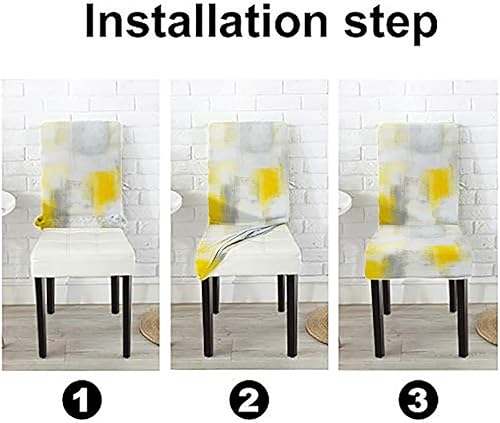 Installation step

1

2

3