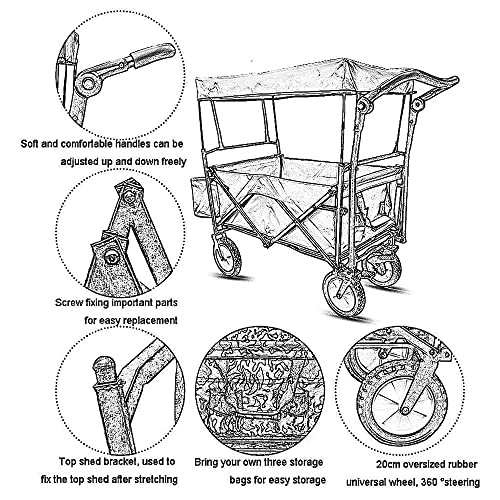 Soft and comfortable handles can be adjusted up and down freely

Screw fixing important parts for easy replacement

Top shed bracket, used to fix the top shed after stretching

Bring your own three storage bags for easy storage

20cm oversized rubber universal wheel, 360 °steering