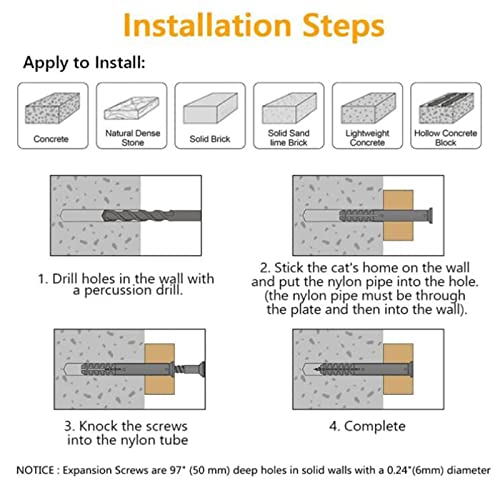 Installation Steps

Apply to Install:

Concrete

Natural Dense Stone

Solid Brick

Solid Sand lime Brick

Lightweight Concrete

Hollow Concrete Block

1. Drill holes in the wall with a percussion drill.

2. Stick the cat's home on the wall and put the nylon pipe into the hole. (the nylon pipe must be through the plate and then into the wall).

3. Knock the screws into the nylon tube

4. Complete

NOTICE : Expansion Screws are 97" (50 mm) deep holes in solid walls with a 0.24"(6mm) diameter