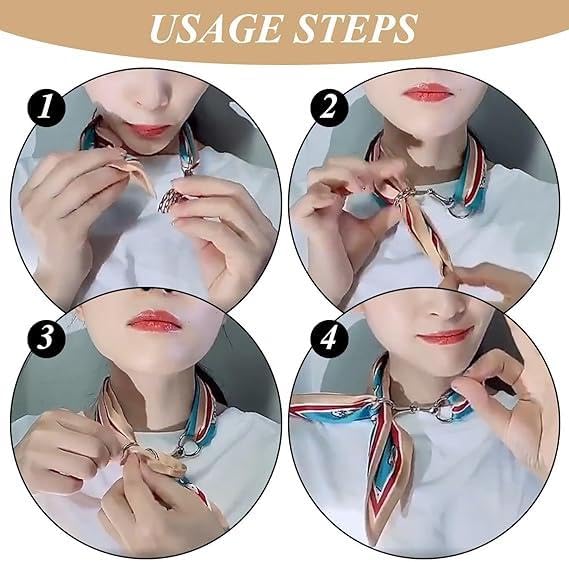 USAGE STEPS

1

2

3

4