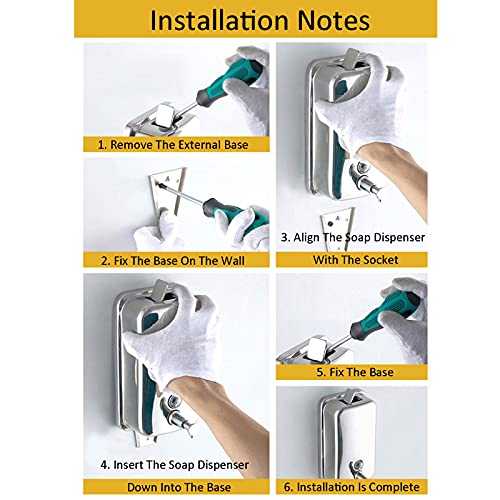 Installation Notes

1. Remove The External Base

2. Fix The Base On The Wall

3. Align The Soap Dispenser With The Socket

4. Insert The Soap Dispenser Down Into The Base

5. Fix The Base

6. Installation Is Complete