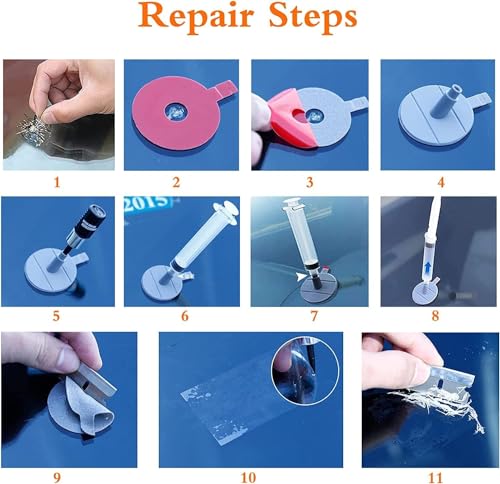 Repair Steps

1

2

3

4

2015

5

6

7

8

9

10

11