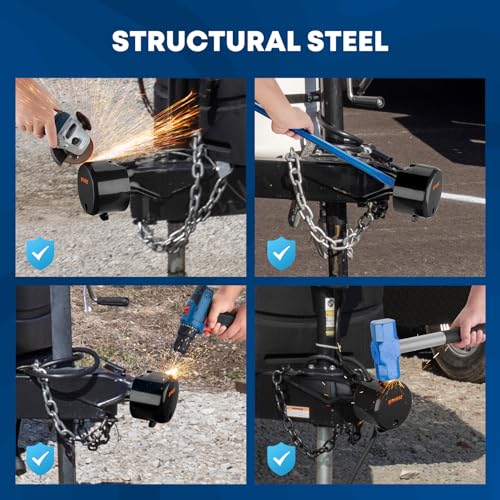 STRUCTURAL STEEL