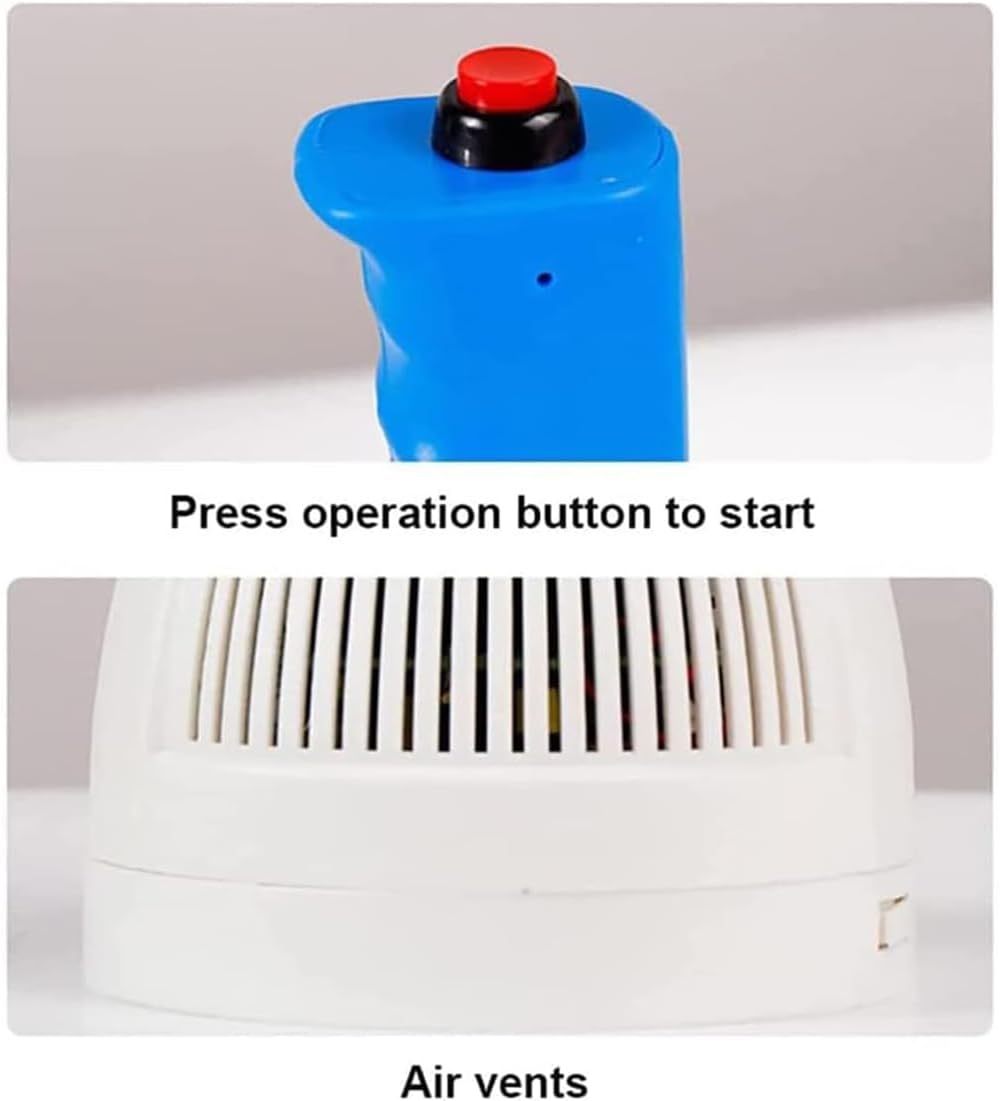 Press operation button to start

Air vents