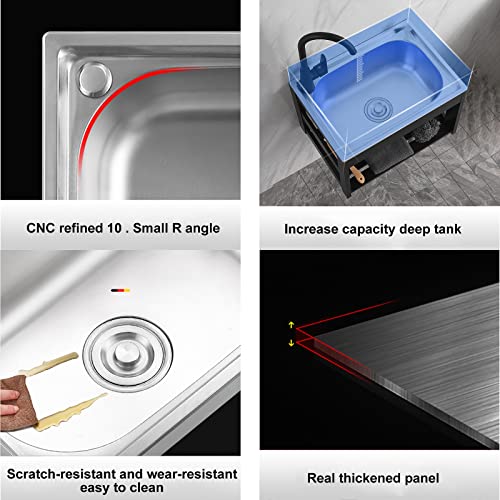 CNC refined 10 . Small R angle

Increase capacity deep tank

Scratch-resistant and wear-resistant easy to clean

Real thickened panel