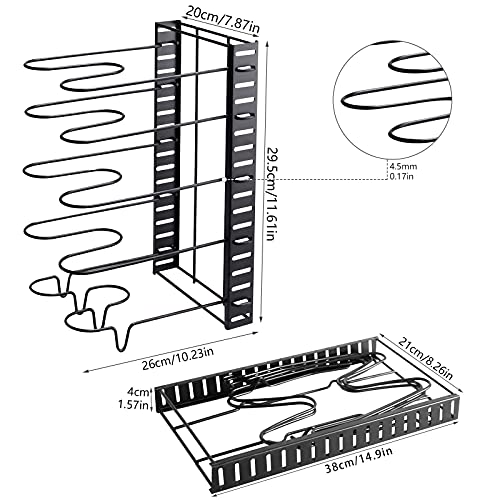 20cm/7.87in

29.5cm/11.61in

4.5mm
0.17in

26cm/10.23in

21cm/8.26in

4cm
1.57in

38cm/14.9in