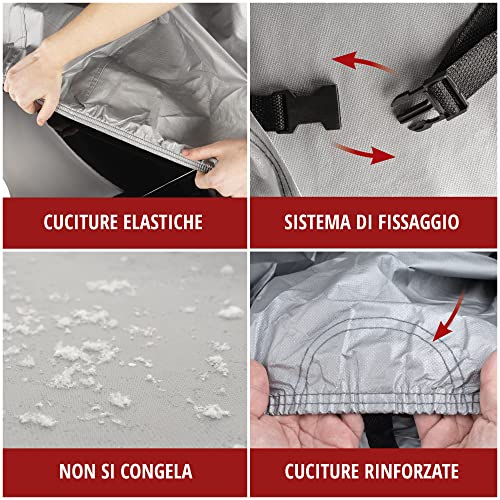 CUCITURE ELASTICHE

SISTEMA DI FISSAGGIO

NON SI CONGELA

CUCITURE RINFORZATE