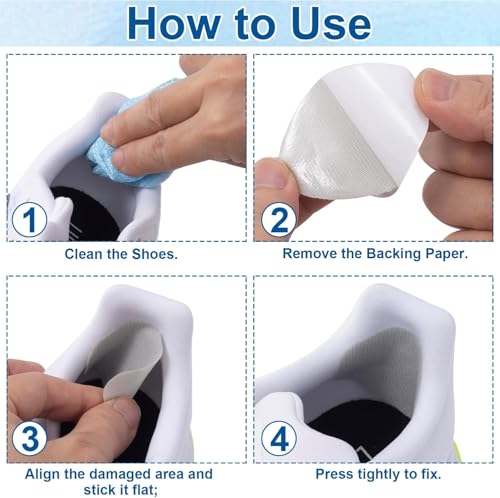 How to Use

1

Clean the Shoes.

2

Remove the Backing Paper.

3

Align the damaged area and stick it flat;

4

Press tightly to fix.