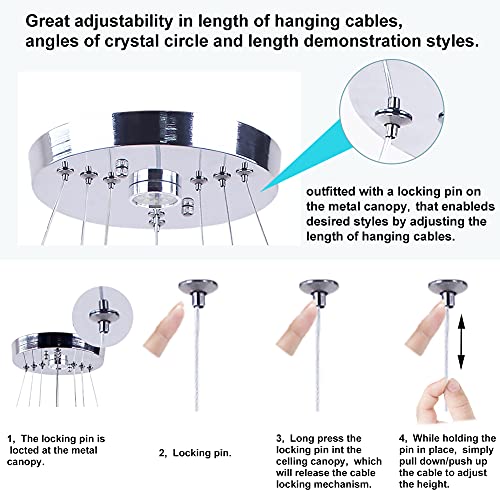 Great adjustability in length of hanging cables, angles of crystal circle and length demonstration styles.

outfitted with a locking pin on the metal canopy, that enableds desired styles by adjusting the length of hanging cables.

1, The locking pin is locted at the metal canopy.

2, Locking pin.

3, Long press the locking pin int the celling canopy, which will release the cable locking mechanism.

4, While holding the pin in place, simply pull down/push up the cable to adjust the height.