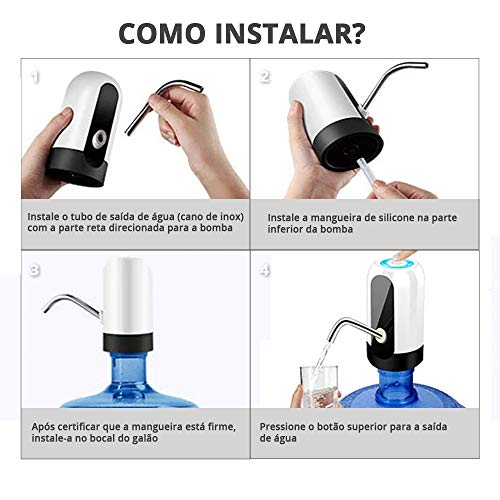 COMO INSTALAR?

1

Instale o tubo de saída de água (cano de inox) com a parte reta direcionada para a bomba

2

Instale a mangueira de silicone na parte inferior da bomba

3

Após certificar que a mangueira está firme, instale-a no bocal do galão

4

Pressione o botão superior para a saída de água