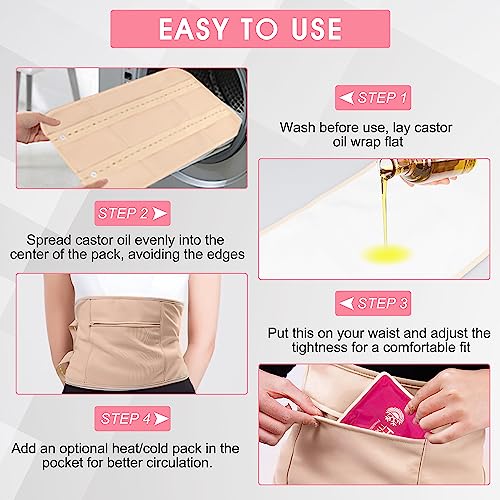 EASY TO USE

STEP 1

Wash before use, lay castor oil wrap flat

STEP 2

Spread castor oil evenly into the center of the pack, avoiding the edges

STEP 3

Put this on your waist and adjust the tightness for a comfortable fit

STEP 4

Add an optional heat/cold pack in the pocket for better circulation.