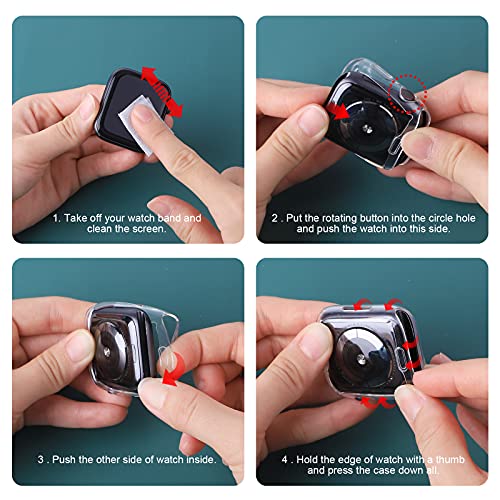 1. Take off your watch band and clean the screen.

2 . Put the rotating button into the circle hole and push the watch into this side.

3 . Push the other side of watch inside.

4 . Hold the edge of watch with a thumb and press the case down all.