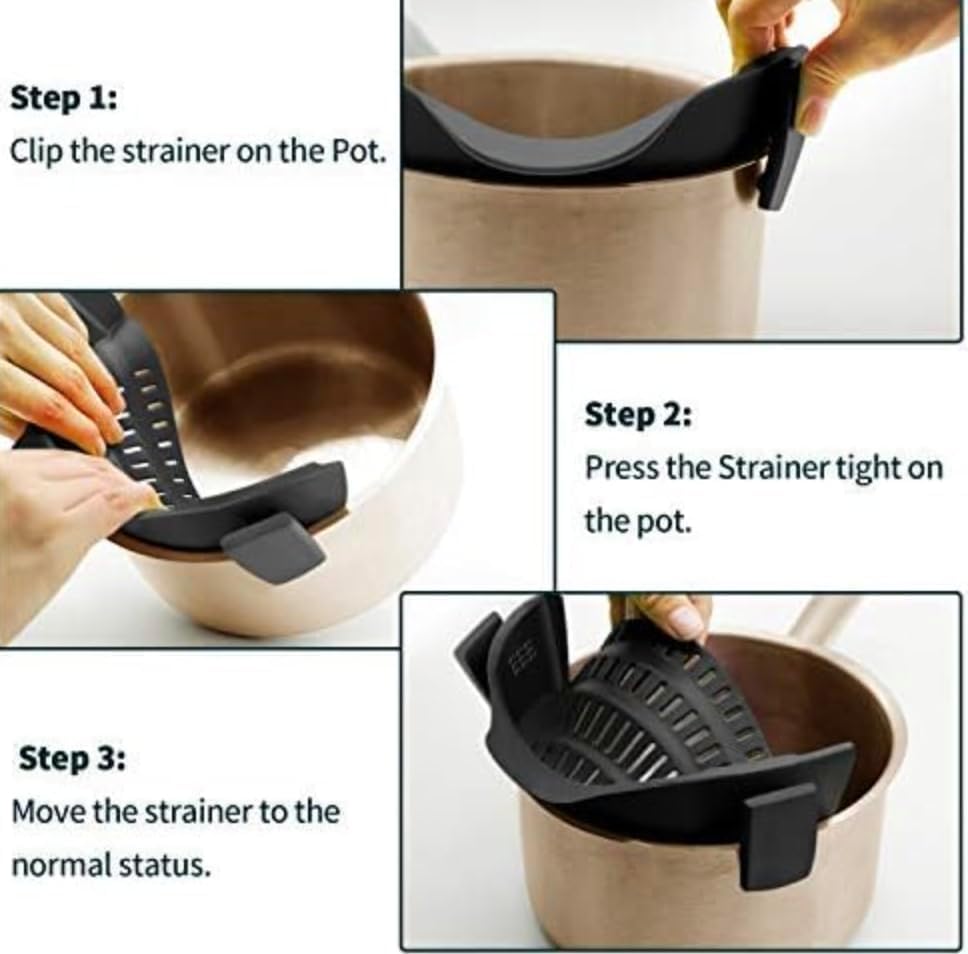 Step 1:
Clip the strainer on the Pot.

Step 2:
Press the Strainer tight on the pot.

Step 3:
Move the strainer to the normal status.