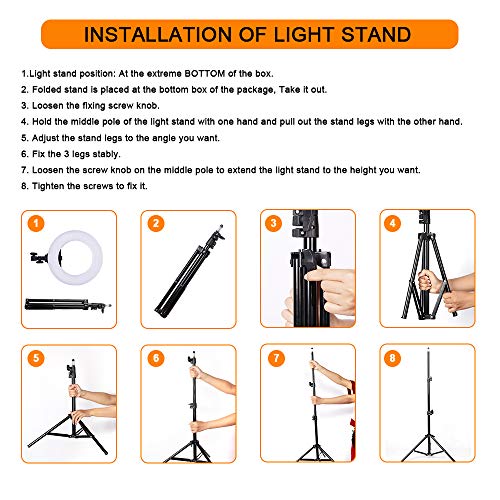 INSTALLATION OF LIGHT STAND

1.Light stand position: At the extreme BOTTOM of the box.
2. Folded stand is placed at the bottom box of the package, Take it out.
3. Loosen the fixing screw knob.
4. Hold the middle pole of the light stand with one hand and pull out the stand legs with the other hand.
5. Adjust the stand legs to the angle you want.
6. Fix the 3 legs stably.
7. Loosen the screw knob on the middle pole to extend the light stand to the height you want.
8. Tighten the screws to fix it.

1

2

3

4

5

6

7

8