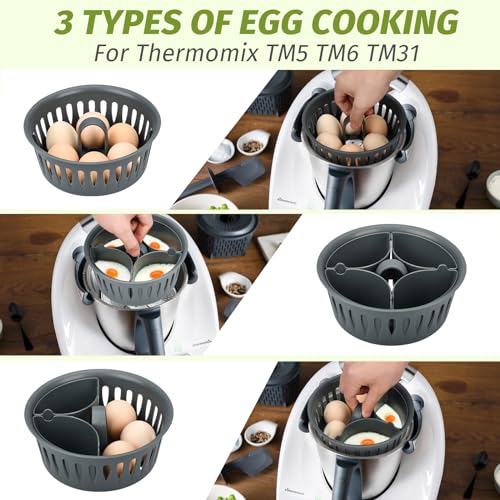 3 TYPES OF EGG COOKING
For Thermomix TM5 TM6 TM31