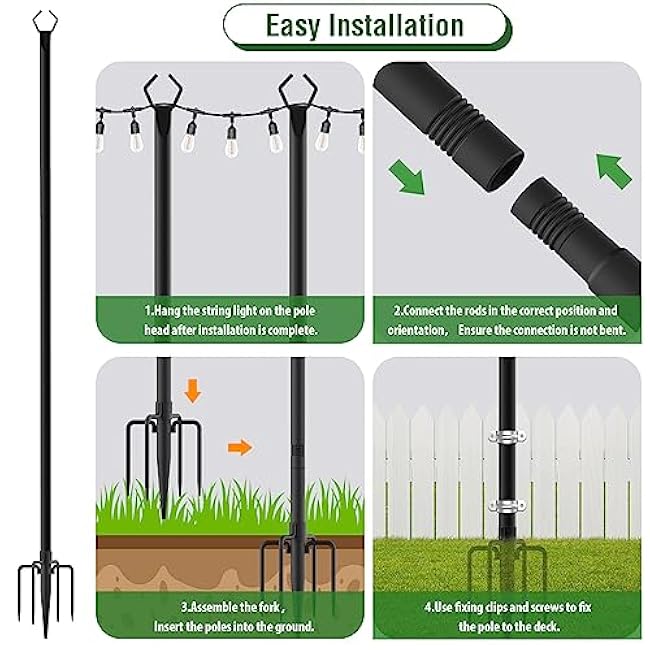 Easy Installation

1.Hang the string light on the pole head after installation is complete.

2.Connect the rods in the correct position and orientation, Ensure the connection is not bent.

3.Assemble the fork , Insert the poles into the ground.

4.Use fixing clips and screws to fix the pole to the deck.