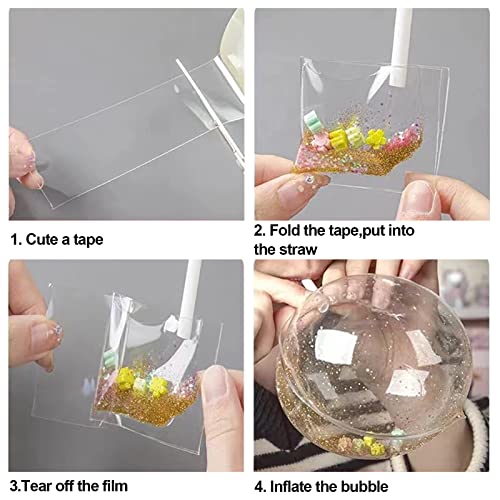 1. Cute a tape

2. Fold the tape,put into the straw

3.Tear off the film

4. Inflate the bubble