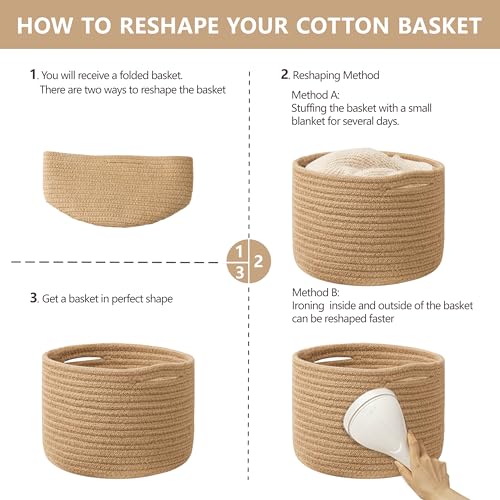 HOW TO RESHAPE YOUR COTTON BASKET

1. You will receive a folded basket. There are two ways to reshape the basket

2. Reshaping Method

Method A:
Stuffing the basket with a small blanket for several days.

1
2
3

3. Get a basket in perfect shape

Method B:
Ironing  inside and outside of the basket can be reshaped faster