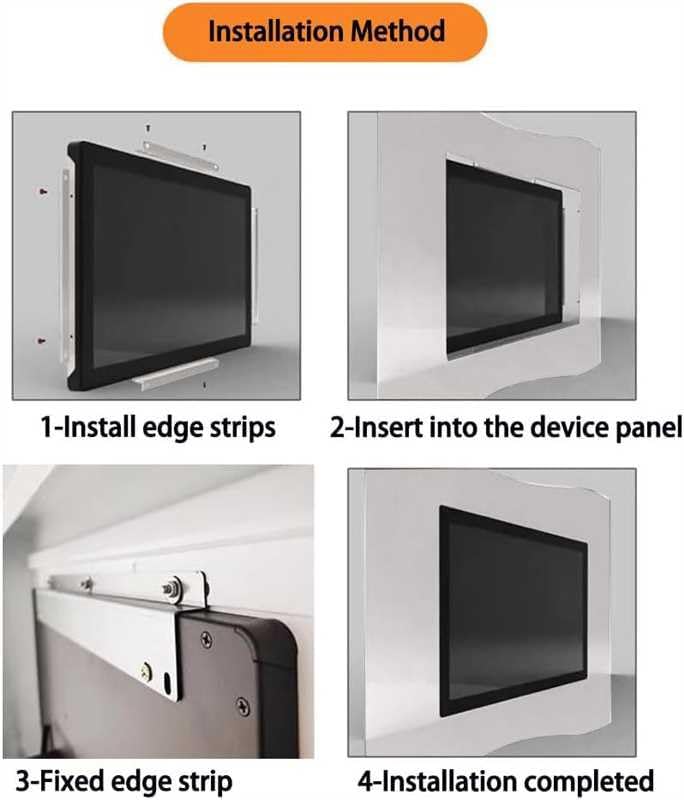 Installation Method

1-Install edge strips

2-Insert into the device panel

3-Fixed edge strip

4-Installation completed